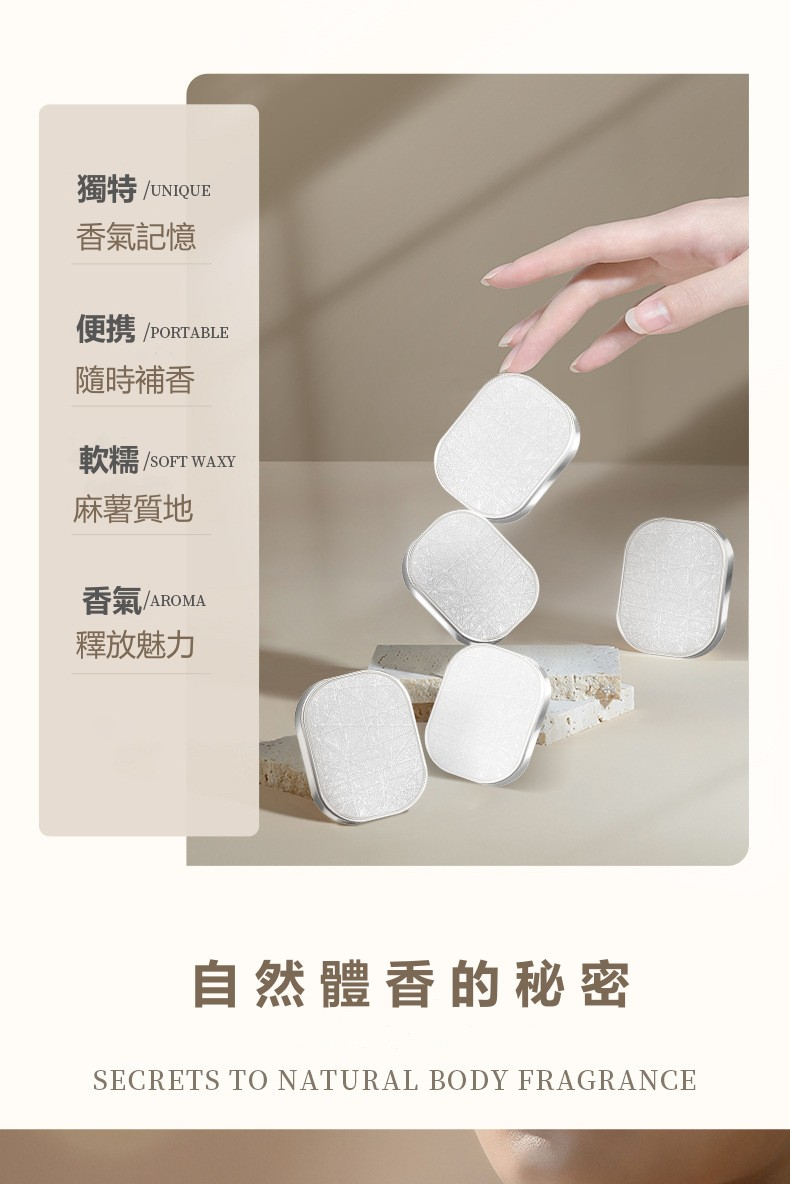 獨特 /UNIQUE
香氣記憶

便携 /PORTABLE
隨時補香

軟糯 /SOFT WAXY
麻薯質地

香氣/AROMA
釋放魅力

自然體香的秘密

SECRETS TO NATURAL BODY FRAGRANCE